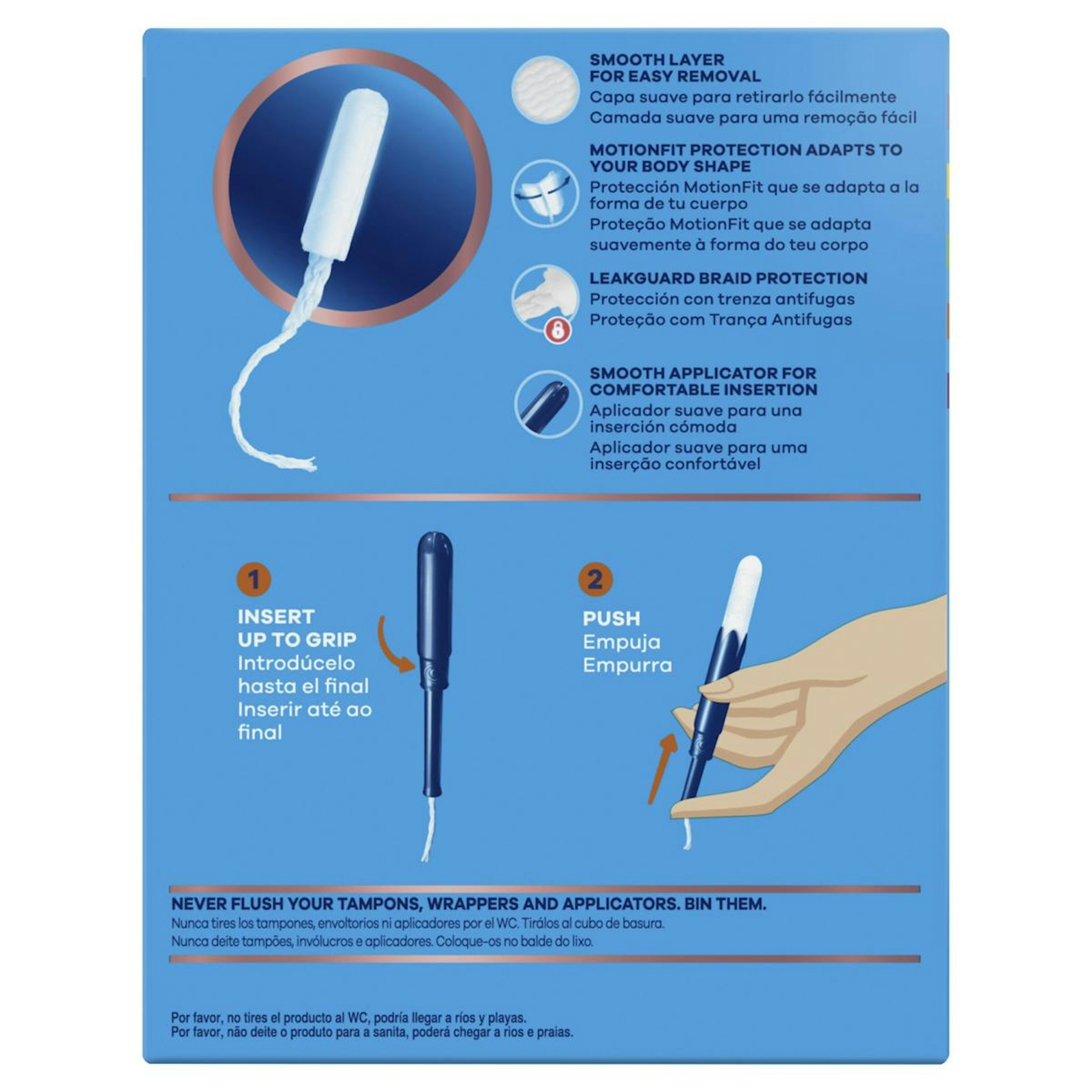 SMOOTH LAYER
FOR EASY REMOVAL
Capa suave para retirarlo fácilmente
Camada suave para uma remoção fácil

MOTIONFIT PROTECTION ADAPTS TO YOUR BODY SHAPE
Protección MotionFit que se adapta a la forma de tu cuerpo
Proteção MotionFit que se adapta suavemente à forma do teu corpo

LEAKGUARD BRAID PROTECTION
Protección con trenza antifugas
Proteção com Trança Antifugas

SMOOTH APPLICATOR FOR COMFORTABLE INSERTION
Aplicador suave para una inserción cómoda
Aplicador suave para uma inserção confortável

1
INSERT
UP TO GRIP
Introdúcelo hasta el final
Inserir até ao final

2
PUSH
Empuja
Empurra

NEVER FLUSH YOUR TAMPONS, WRAPPERS AND APPLICATORS. BIN THEM.
Nunca tires los tampones, envoltorios ni aplicadores por el WC. Tíralos al cubo de basura.
Nunca deite tampões, invólucros e aplicadores. Coloque-os no balde do lixo.

Por favor, no tires el producto al WC, podría llegar a ríos y playas.
Por favor, não deite o produto para a sanita, poderá chegar a rios e praias.